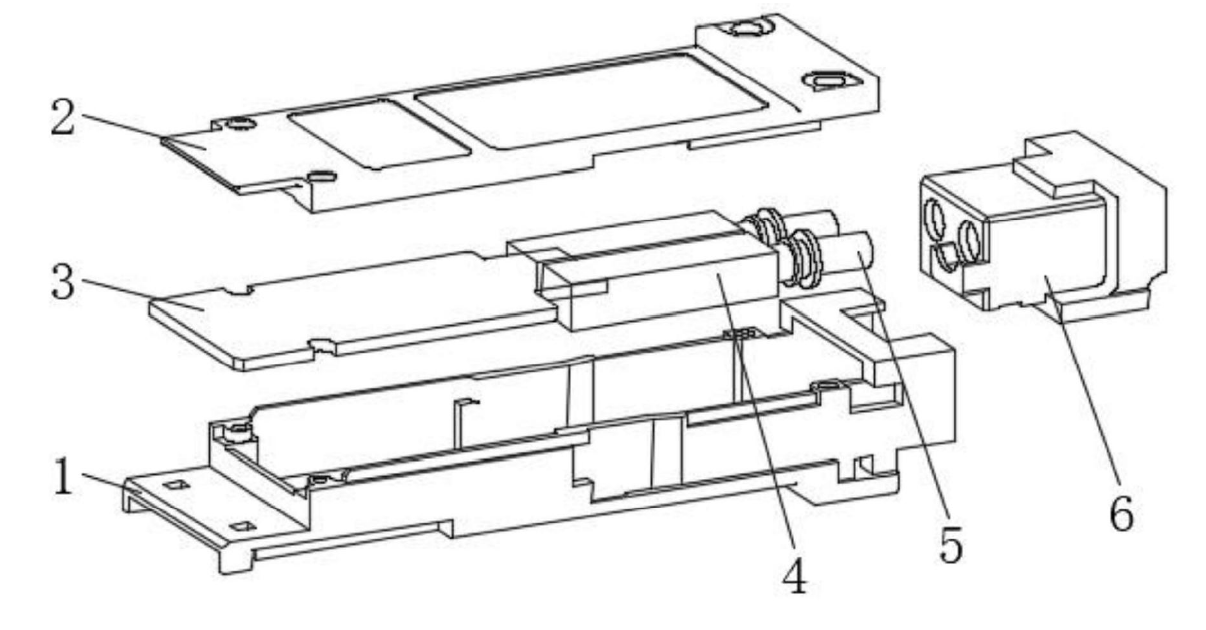 2
3
1
4
5
6